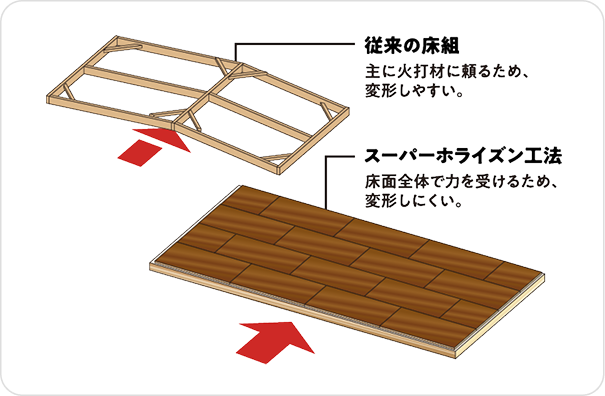 従来の床組

主に火打材に頼るため、変形しやすい。

スーパーホライズン工法

床面全体で力を受けるため、変形しにくい。